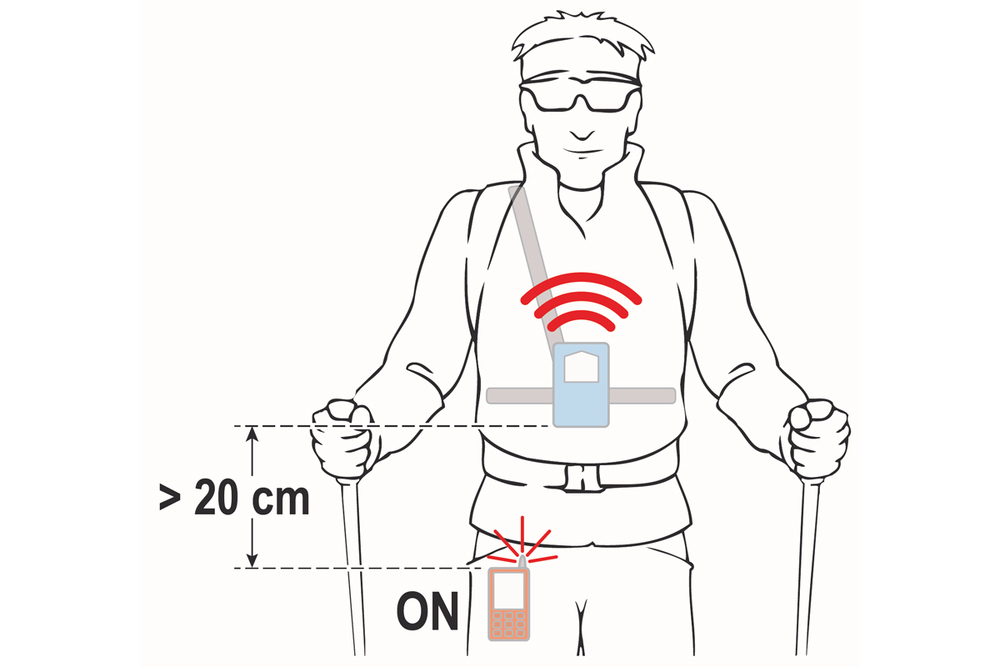 > 20 cm

ON